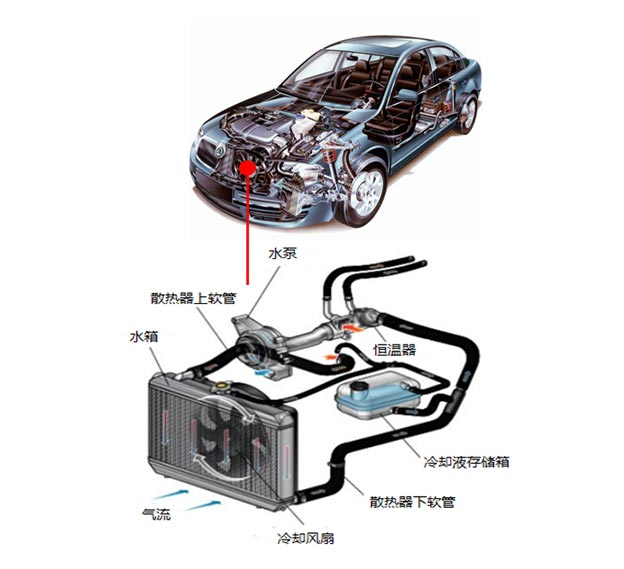 水泵
散热器上软管
水箱
恒温器
冷却液存储箱
散热器下软管
气流
冷却风扇